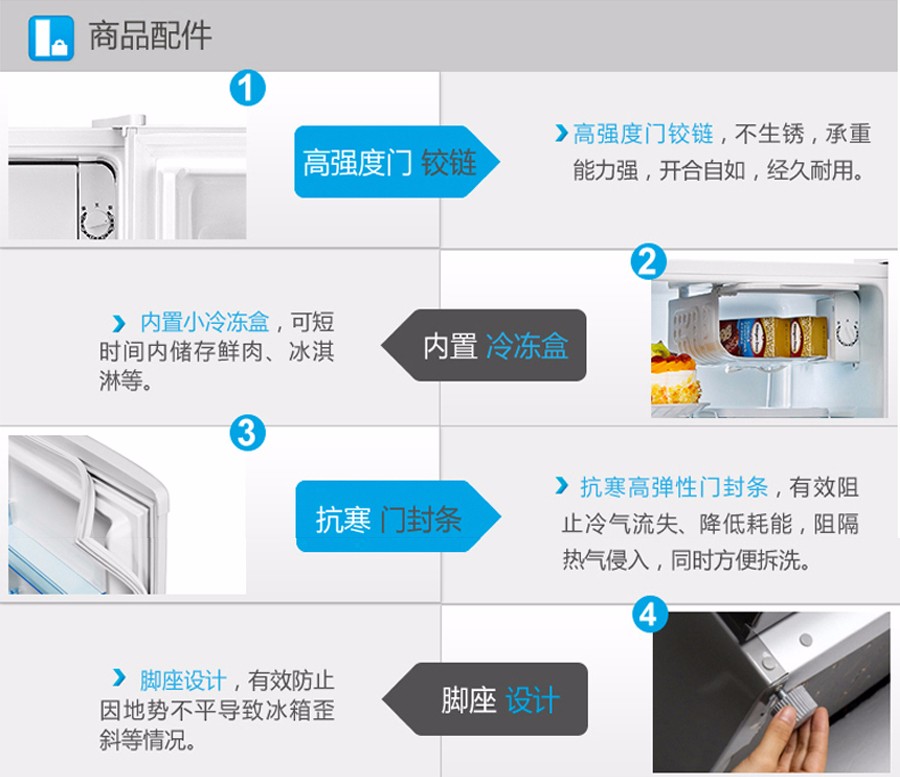 商品配件

1

高强度门 铰链

高强度门铰链，不生锈，承重能力强，开合自如，经久耐用。

2

内置小冷冻盒，可短时间内储存鲜肉、冰淇淋等。

内置 冷冻盒

3

抗寒 门封条

抗寒高弹性门封条，有效阻止冷气流失、降低耗能，阻隔热气侵入，同时方便拆洗。

4

脚座设计，有效防止因地势不平导致冰箱歪斜等情况。

脚座 设计