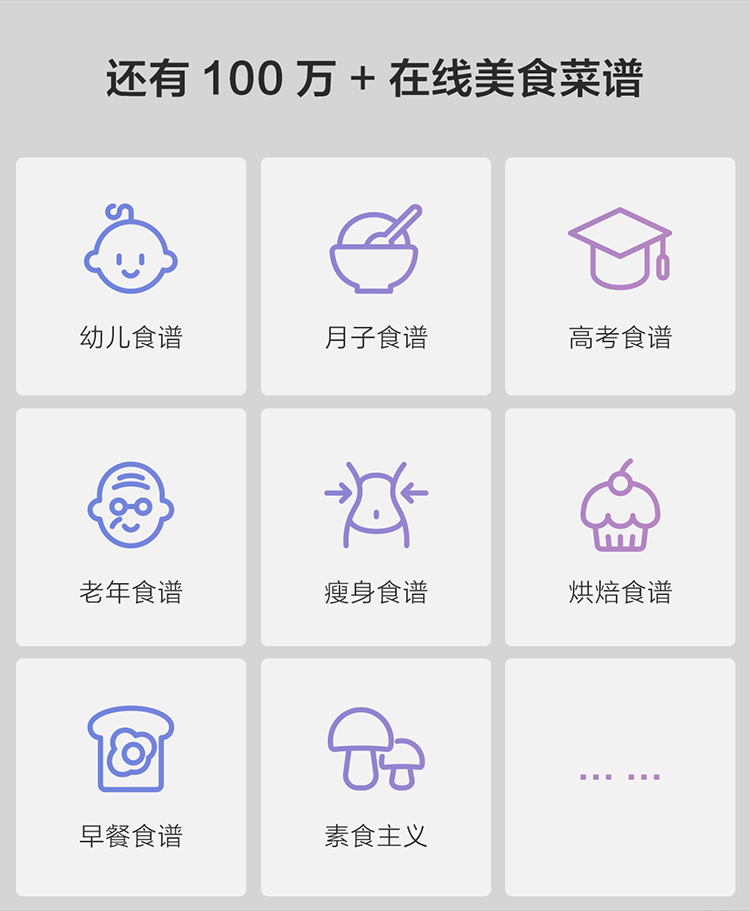 还有100万+在线美食菜谱

幼儿食谱

月子食谱

高考食谱

老年食谱

瘦身食谱

烘焙食谱

早餐食谱

素食主义

……