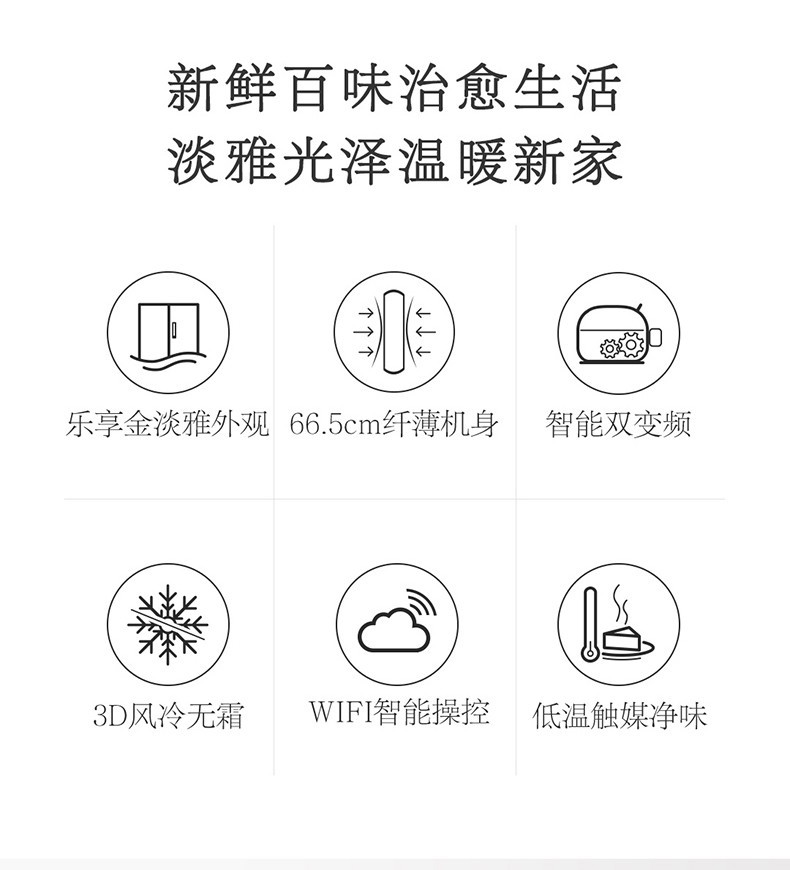 新鲜百味治愈生活
淡雅光泽温暖新家

乐享金淡雅外观

66.5cm纤薄机身

智能双变频

3D风冷无霜

WIFI智能操控

低温触媒净味