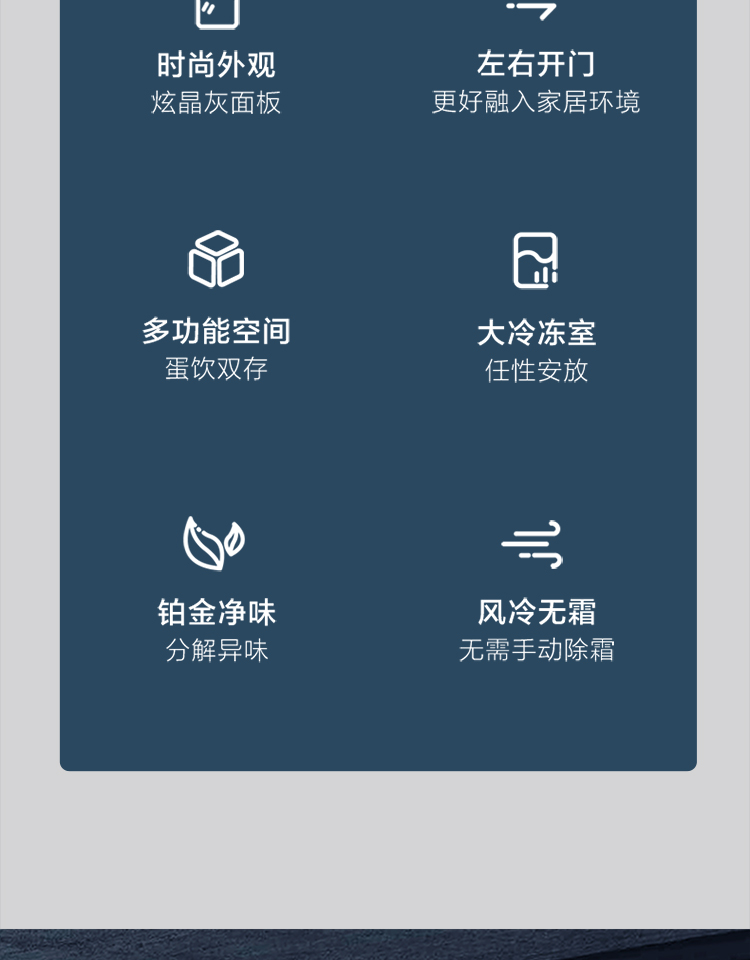 时尚外观
炫晶灰面板

左右开门
更好融入家居环境

多功能空间
蛋饮双存

大冷冻室
任性安放

铂金净味
分解异味

风冷无霜
无需手动除霜