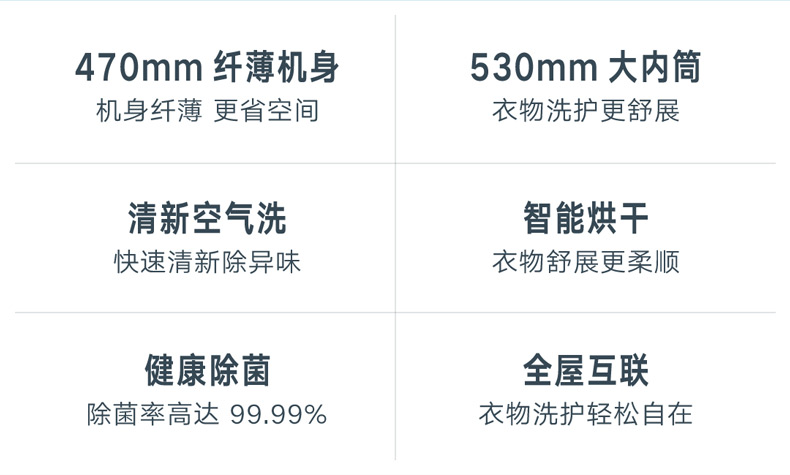 470mm 纤薄机身
机身纤薄 更省空间

530mm 大内筒
衣物洗护更舒展

清新空气洗
快速清新除异味

智能烘干
衣物舒展更柔顺

健康除菌
除菌率高达 99.99%

全屋互联
衣物洗护轻松自在